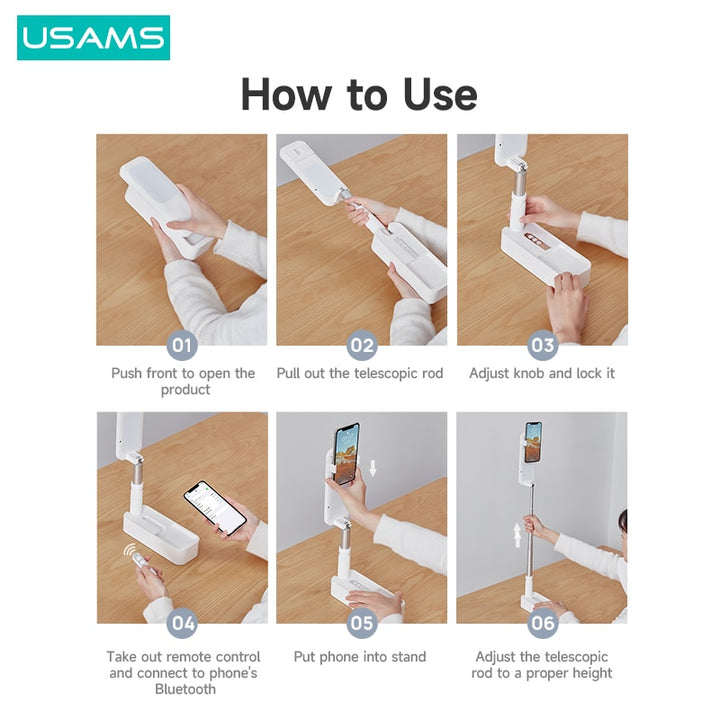 USAMS

How to Use

01
Push front to open the product

02
Pull out the telescopic rod

03
Adjust knob and lock it

04
Take out remote control and connect to phone's Bluetooth

05
Put phone into stand

06
Adjust the telescopic rod to a proper height